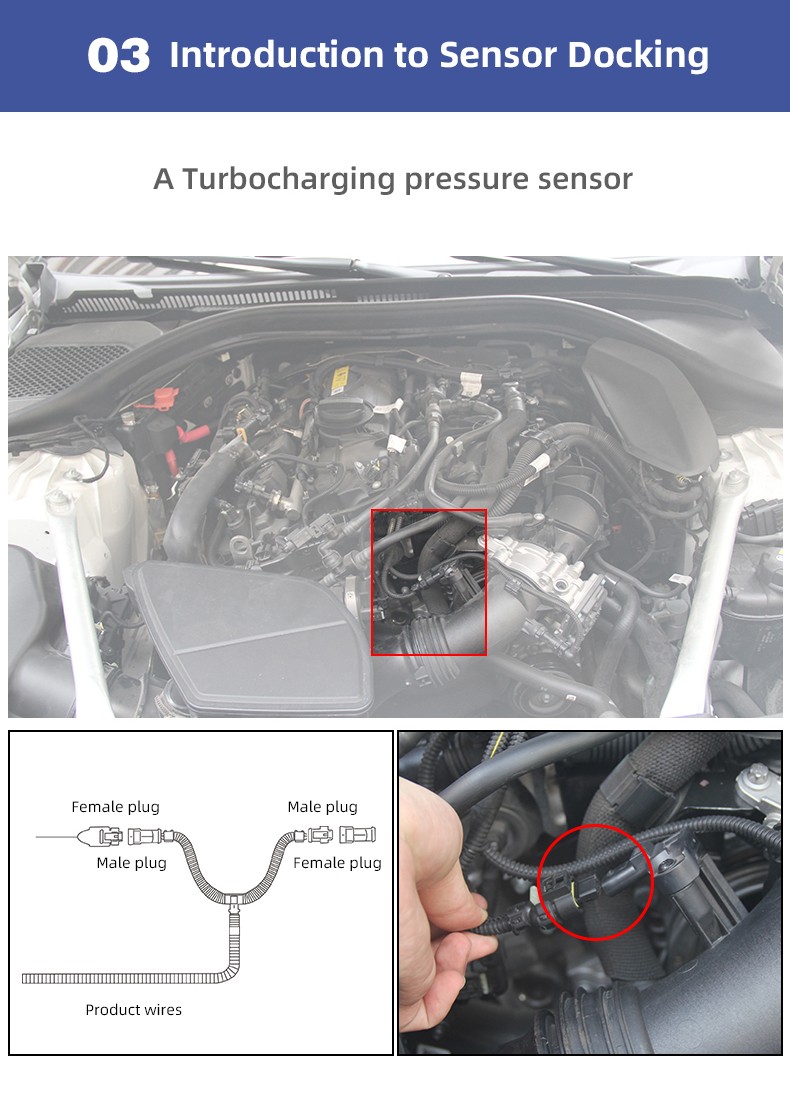 03 Introduction to Sensor Docking

A Turbocharging pressure sensor

Female plug

Male plug

Male plug

Female plug

Product wires